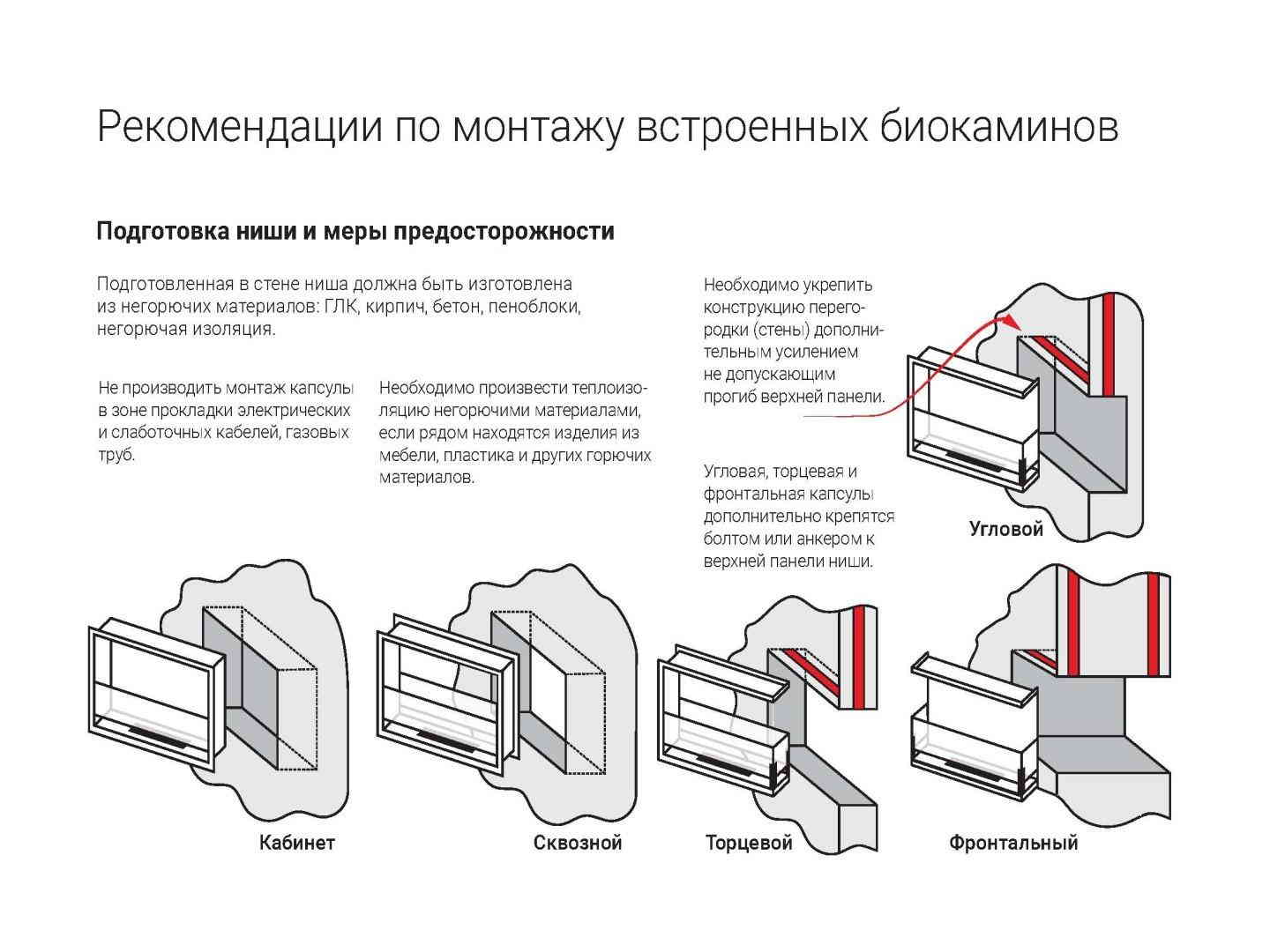 Рекомендации по монтажу встроенных биокаминов

Подготовка ниши и меры предосторожности

Подготовленная в стене ниша должна быть изготовлена из негорючих материалов: ГЛК, кирпич, бетон, пеноблоки, негорючая изоляция.

Не производить монтаж капсулы в зоне прокладки электрических и слаботочных кабелей, газовых труб.

Необходимо произвести теплоизоляцию негорючими материалами, если рядом находятся изделия из мебели, пластика и других горючих материалов.

Необходимо укрепить конструкцию перегородки (стены) дополнительным усилением не допускающим прогиб верхней панели.

Угловая, торцевая и фронтальная капсулы дополнительно крепятся болтом или анкером к верхней панели ниши.

Угловой

Кабинет

Сквозной

Торцевой

Фронтальный